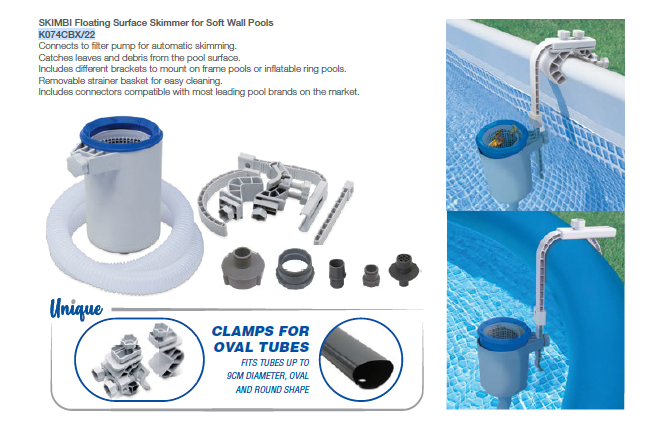 SKIMBI Floating Surface Skimmer for Soft Wall Pools
K074CBX/22
Connects to filter pump for automatic skimming.
Catches leaves and debris from the pool surface.
Includes different brackets to mount on frame pools or inflatable ring pools.
Removable strainer basket for easy cleaning.
Includes connectors compatible with most leading pool brands on the market.

Unique

CLAMPS FOR OVAL TUBES

FITS TUBES UP TO 9CM DIAMETER, OVAL AND ROUND SHAPE